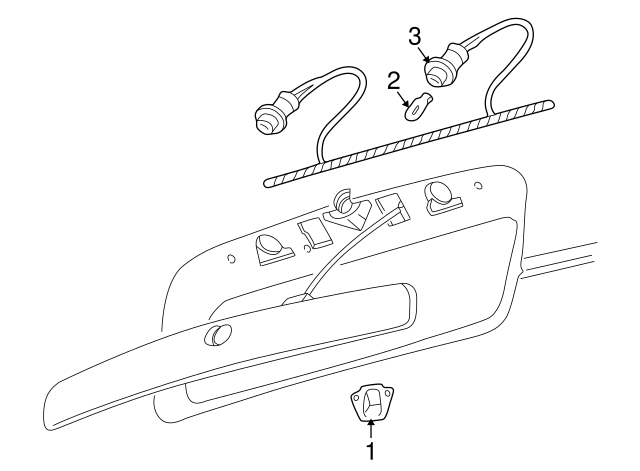 3
2
1