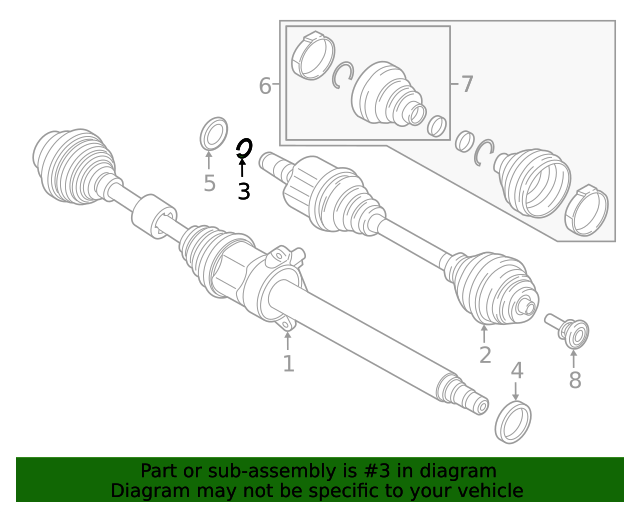 6
7
5
3
1
2
4
8

Part or sub-assembly is #3 in diagram
Diagram may not be specific to your vehicle