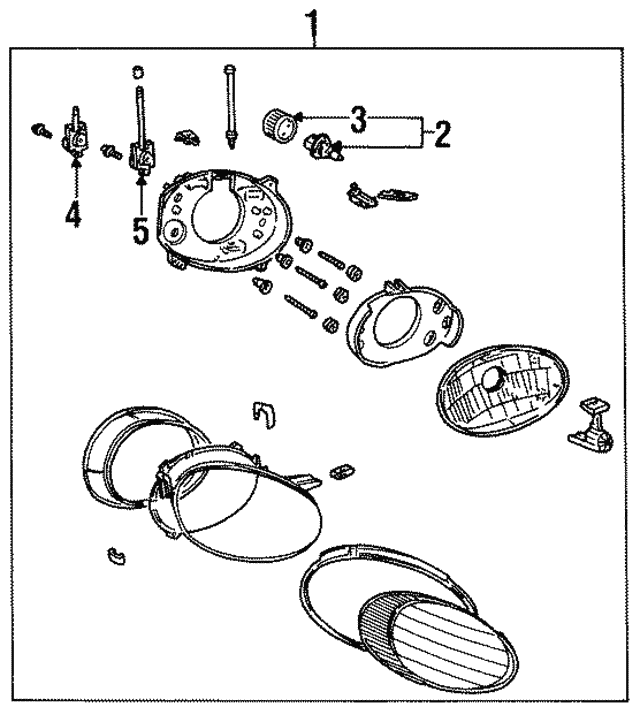 1
3
2
4
5