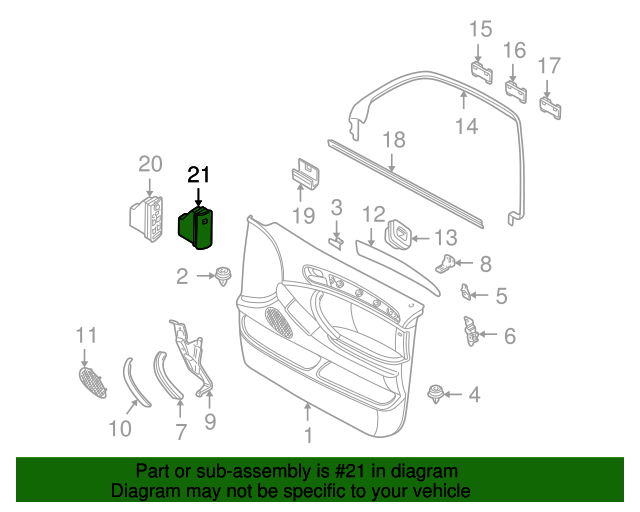 15
16
17
14
18
20
21
19
3
12
13
8
2
5
6
11
4
10
7
9
1

Part or sub-assembly is #21 in diagram
Diagram may not be specific to your vehicle