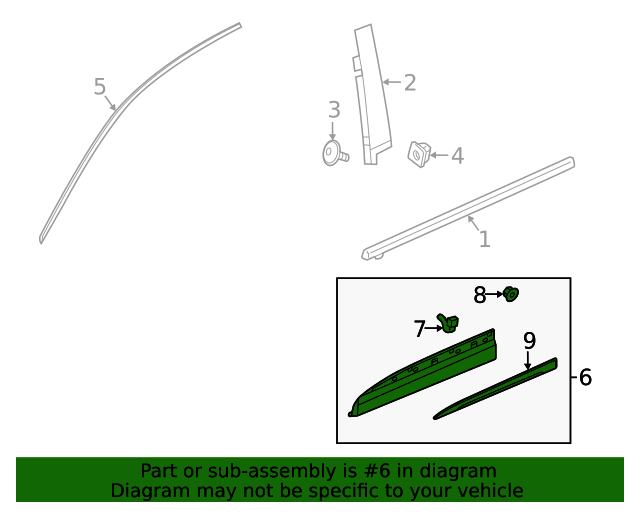 5

2

3

4

1

8

7

9

6

Part or sub-assembly is #6 in diagram
Diagram may not be specific to your vehicle