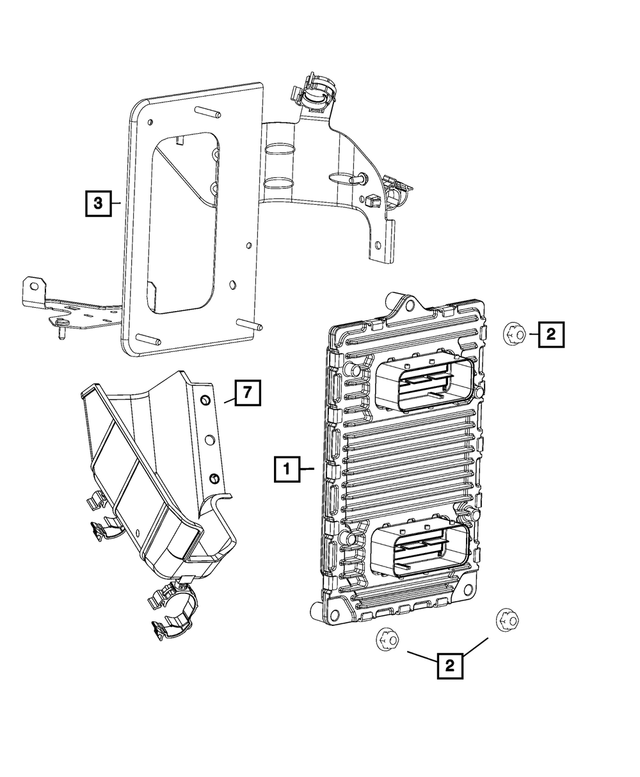 3

2

7

1

2