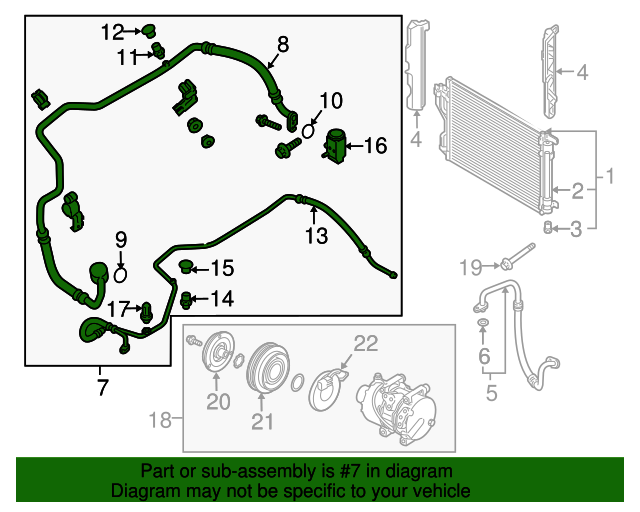 12
11
8
10
16
4
4
1
2
3
9
13
15
14
17
19
6
5
7
22
20
21
18

Part or sub-assembly is #7 in diagram
Diagram may not be specific to your vehicle