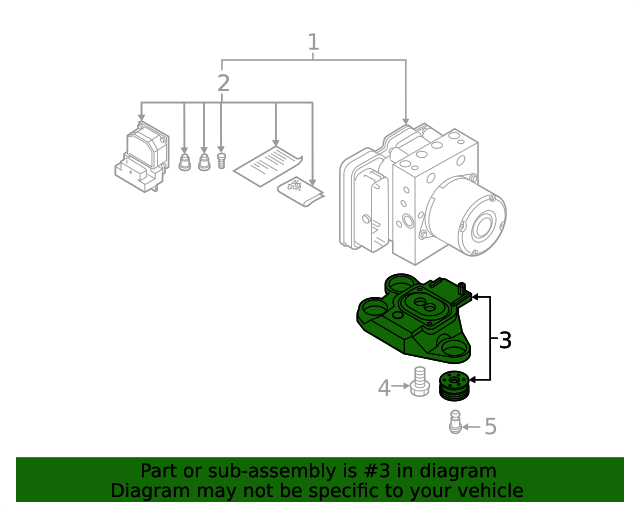 1
2
3
4
5

Part or sub-assembly is #3 in diagram
Diagram may not be specific to your vehicle