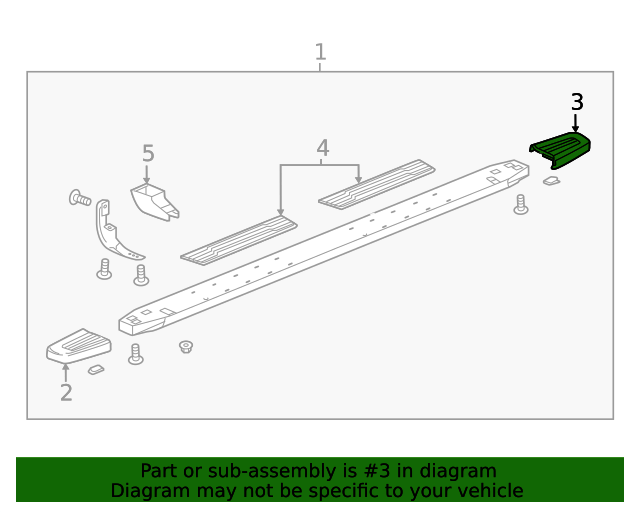 1
3
5
4
2

Part or sub-assembly is #3 in diagram
Diagram may not be specific to your vehicle