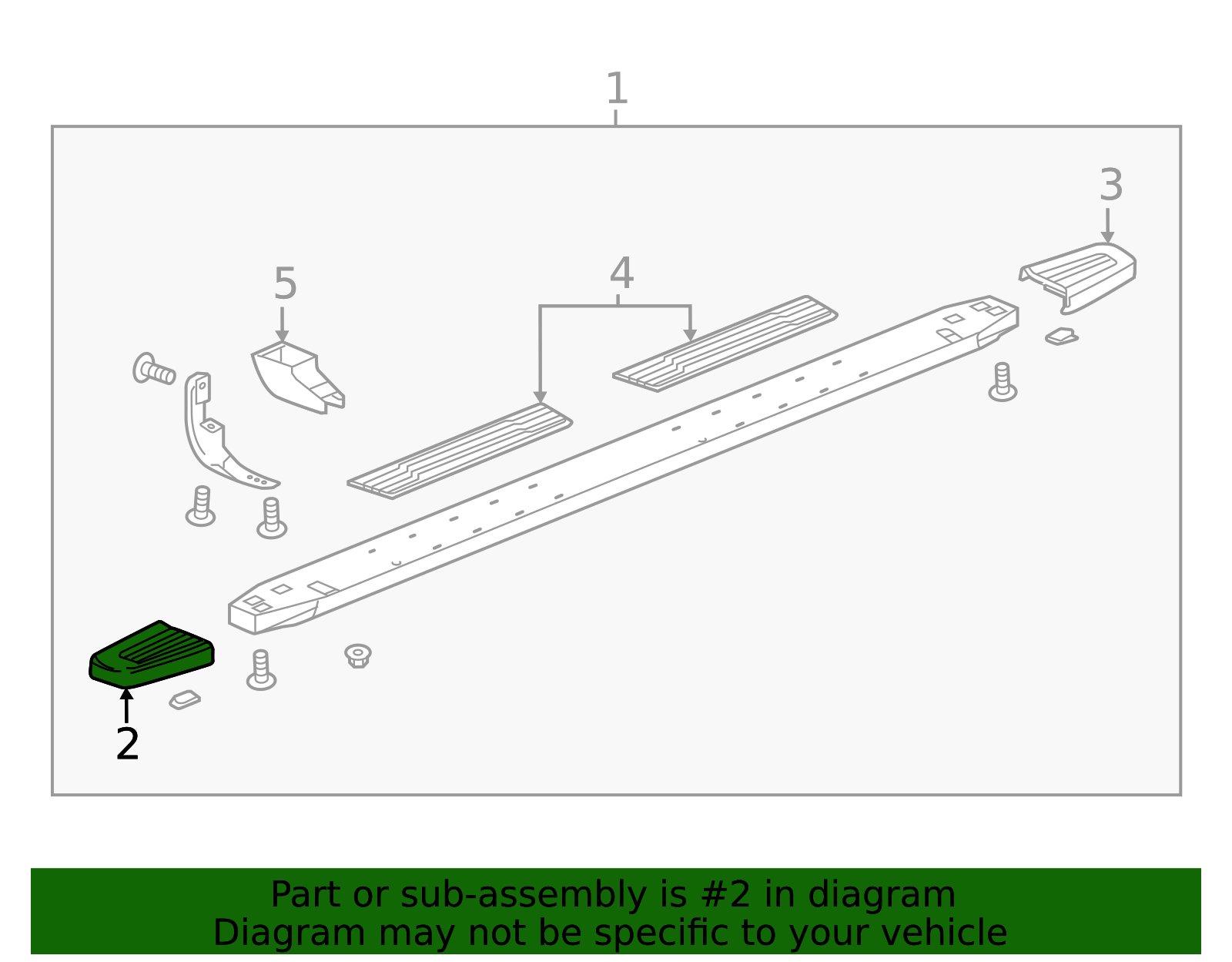 1

3

4

5

2

Part or sub-assembly is #2 in diagram
Diagram may not be specific to your vehicle