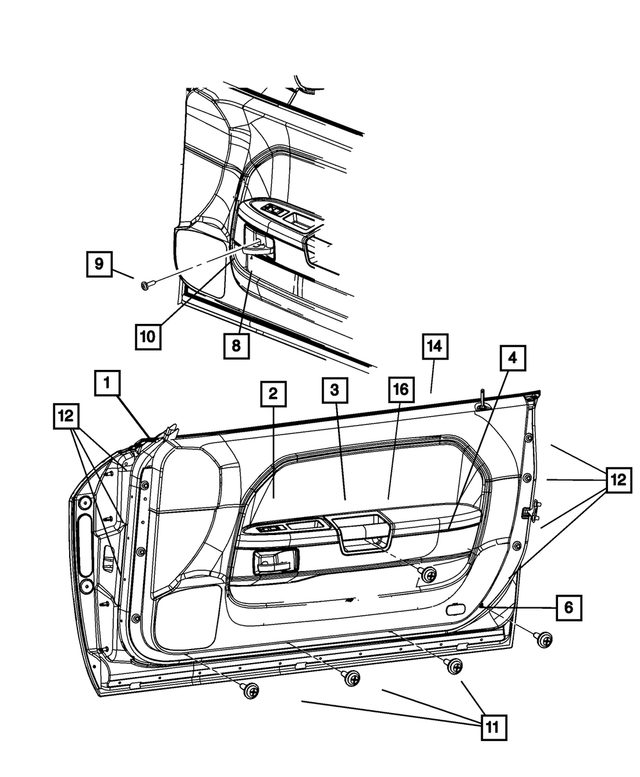 9
10
8
14
4
1
2
3
16
12
12
6
11