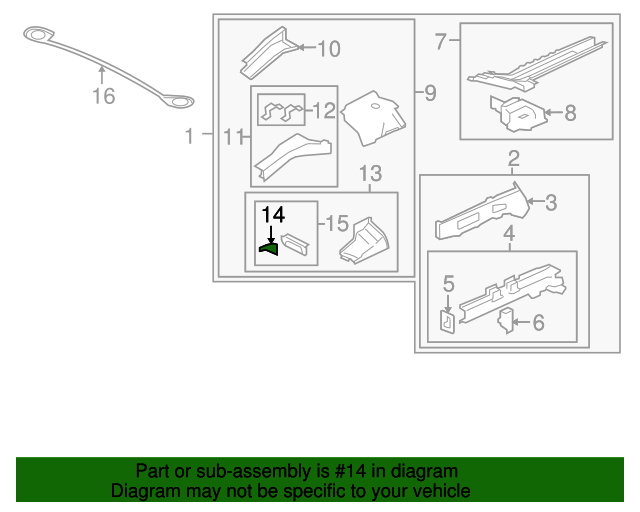 16
1
10
9
11
12
13
14
15
7
8
2
3
4
5
6

Part or sub-assembly is #14 in diagram
Diagram may not be specific to your vehicle