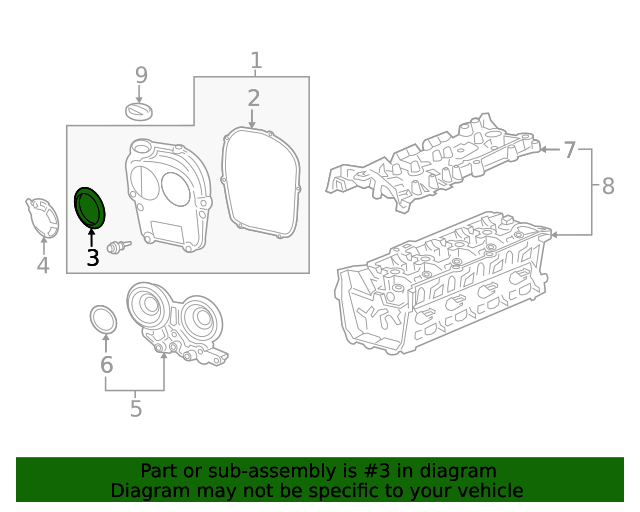 1
9
2
7
8
4
3
6
5

Part or sub-assembly is #3 in diagram
Diagram may not be specific to your vehicle