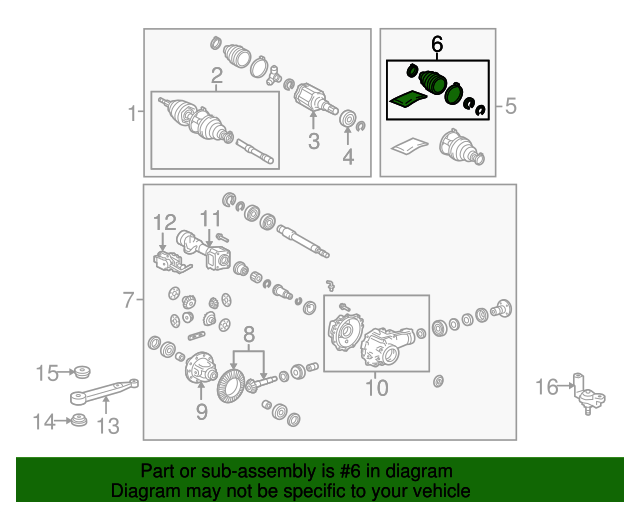 1
2
3
4
6
5
7
12
11
8
9
10
15
14
13
16

Part or sub-assembly is #6 in diagram
Diagram may not be specific to your vehicle