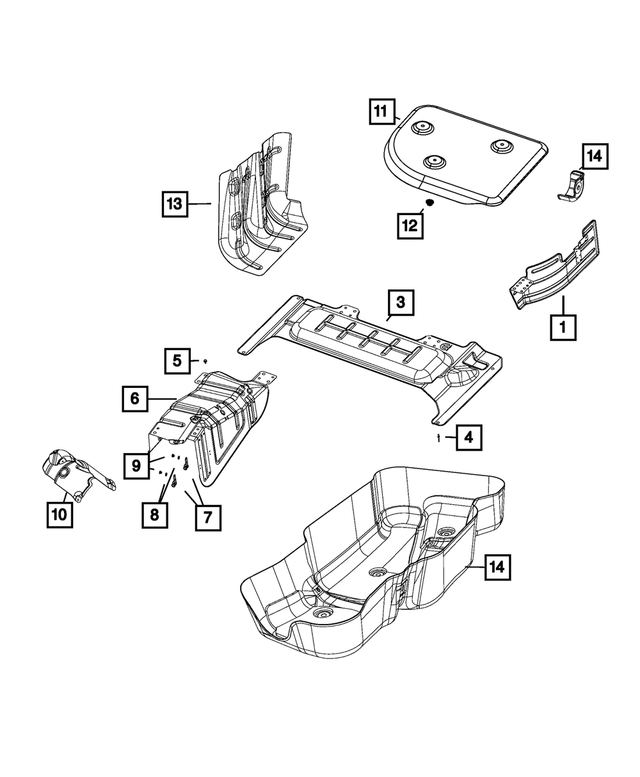 11
14
13
12
3
1
5
6
4
9
10
8
7
14