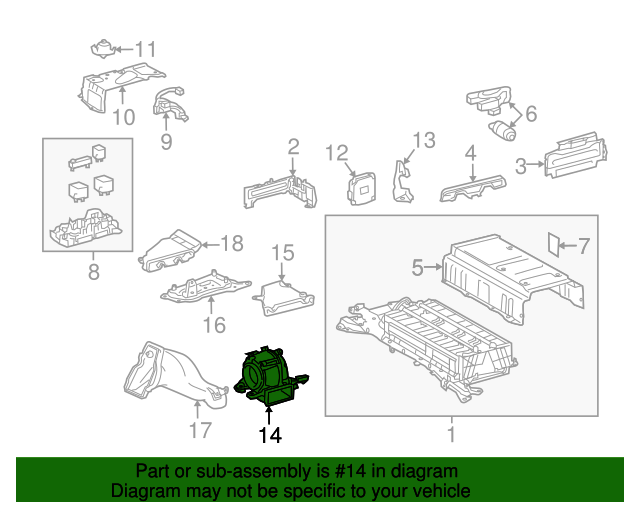 11
10
9
6
2
12
13
4
3
8
18
15
7
5
16
17
14
1

Part or sub-assembly is #14 in diagram
Diagram may not be specific to your vehicle