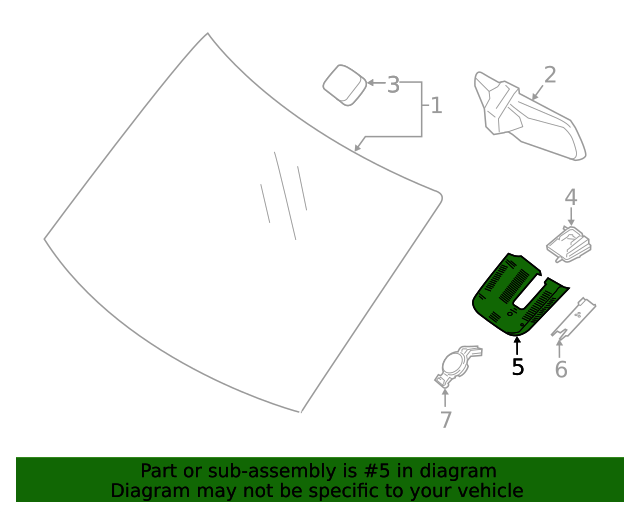 3
1
2
4
5
6
7

Part or sub-assembly is #5 in diagram
Diagram may not be specific to your vehicle