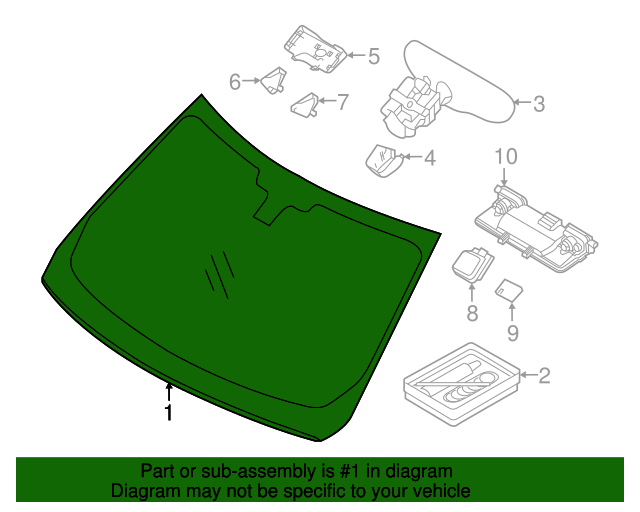 5
6
7
3
4
10
8
9
2
1

Part or sub-assembly is #1 in diagram
Diagram may not be specific to your vehicle