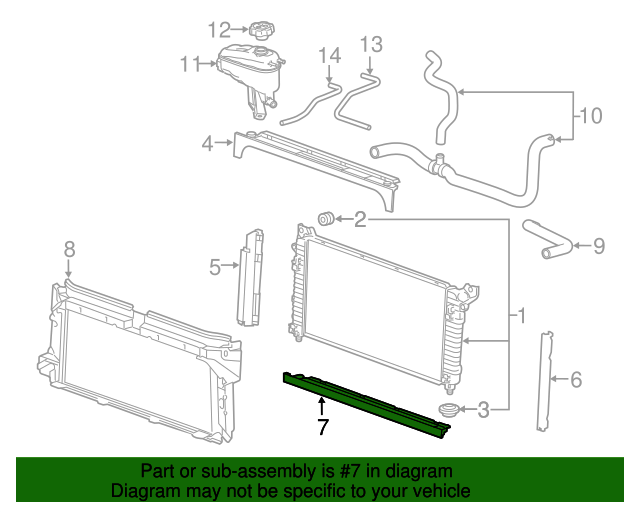 12
11
14
13
10
4
2
9
8
5
1
6
3
7

Part or sub-assembly is #7 in diagram
Diagram may not be specific to your vehicle