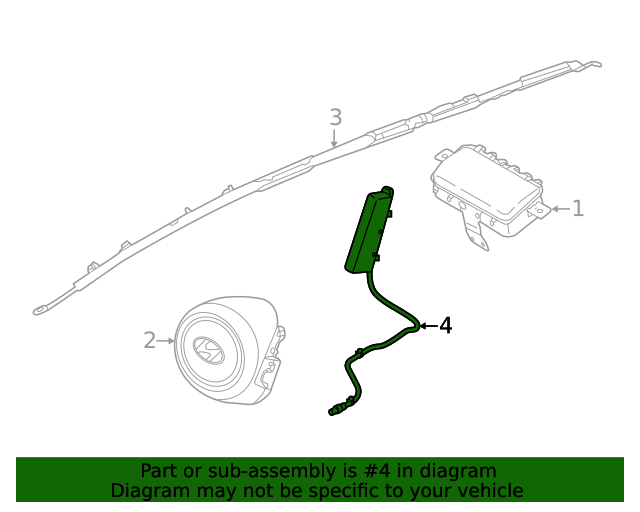 3
1
4
2
Part or sub-assembly is #4 in diagram
Diagram may not be specific to your vehicle