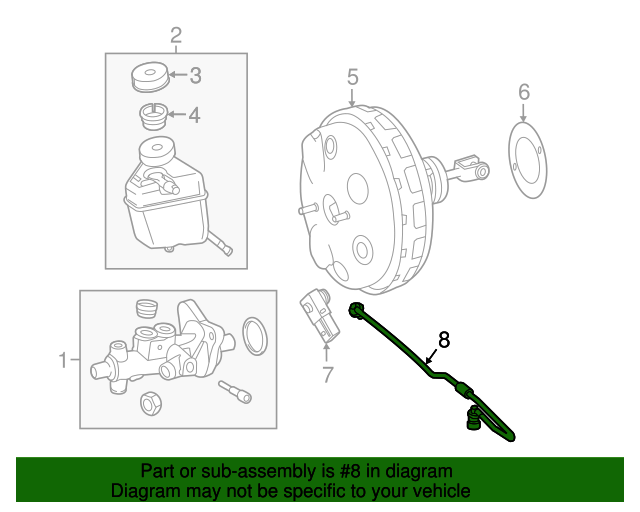 2
3
4
5
6
1
7
8

Part or sub-assembly is #8 in diagram
Diagram may not be specific to your vehicle