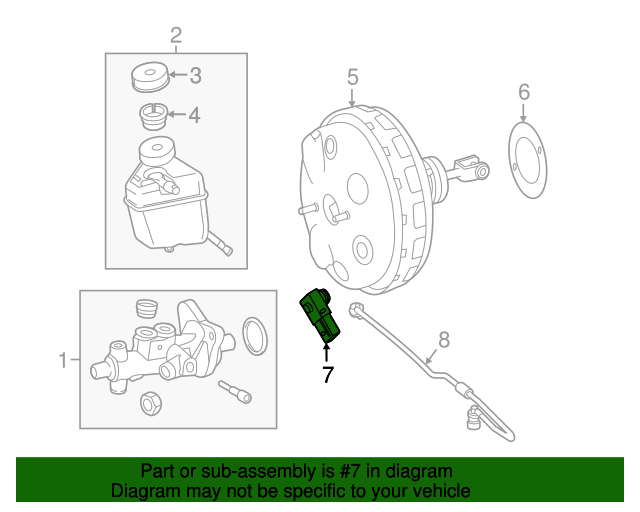 2
3
4
5
6
1
7
8

Part or sub-assembly is #7 in diagram
Diagram may not be specific to your vehicle