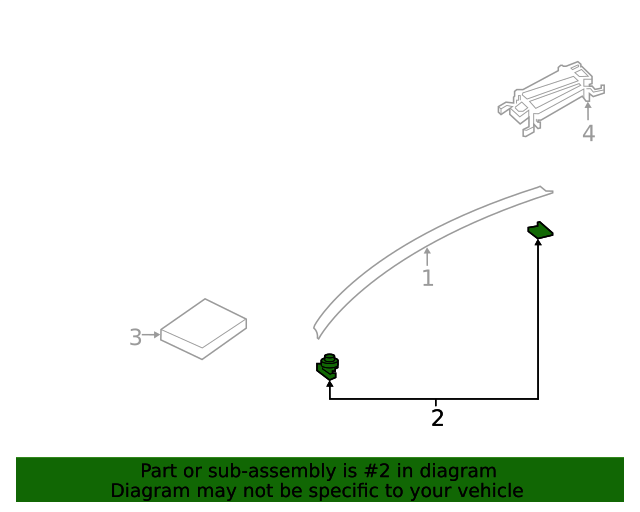 4

1

3

2

Part or sub-assembly is #2 in diagram
Diagram may not be specific to your vehicle