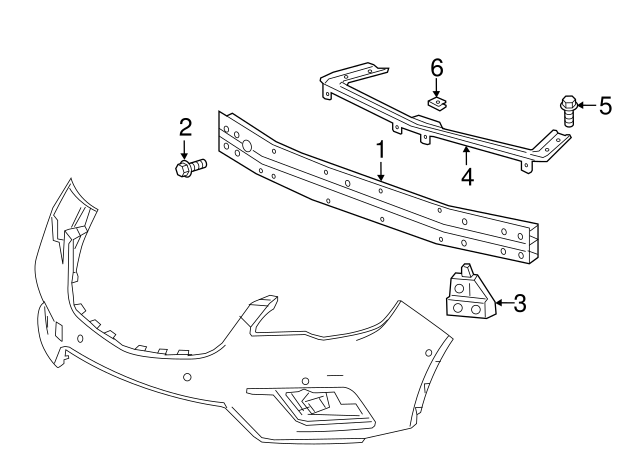 6
5
2
1
4
3