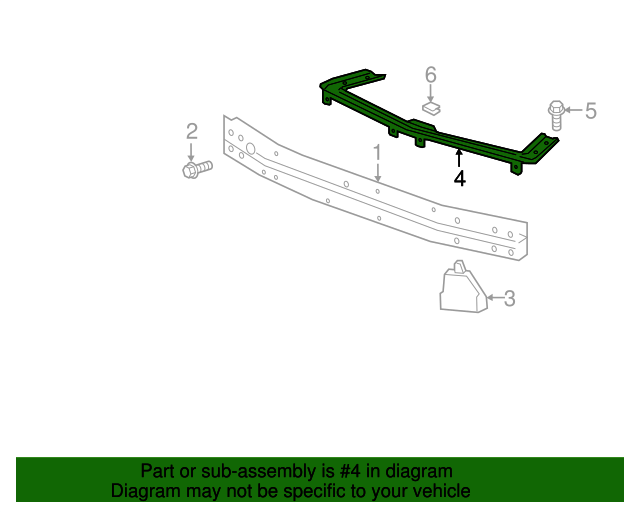 6
5
2
1
4
3

Part or sub-assembly is #4 in diagram
Diagram may not be specific to your vehicle