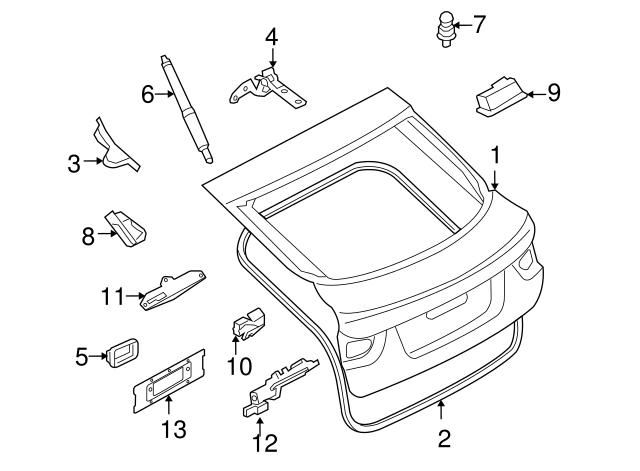 4
7
6
9
3
1
8
11
10
5
13
12
2