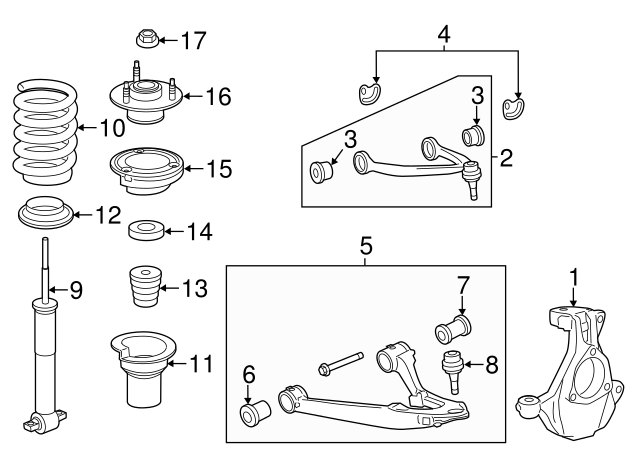 17
16
10
15
12
14
9
13
11
4
3
3
2
5
7
8
6
1