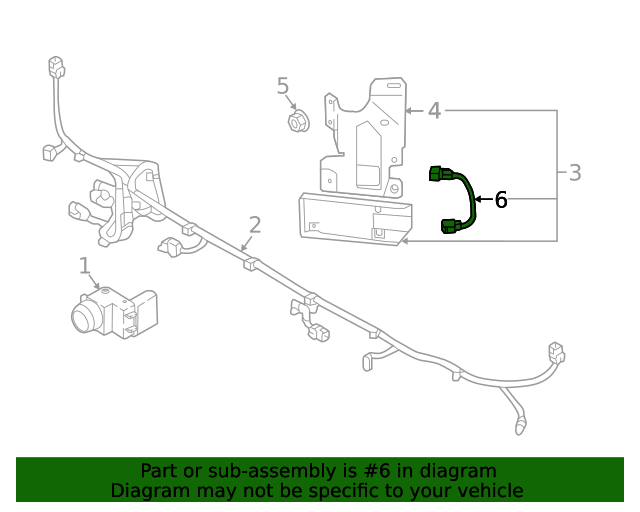 5
4
3
6
2
1

Part or sub-assembly is #6 in diagram
Diagram may not be specific to your vehicle