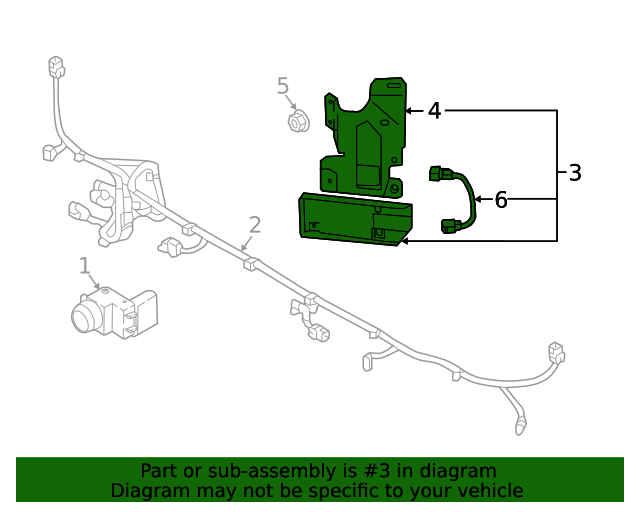 5
4
3
6
2
1

Part or sub-assembly is #3 in diagram
Diagram may not be specific to your vehicle