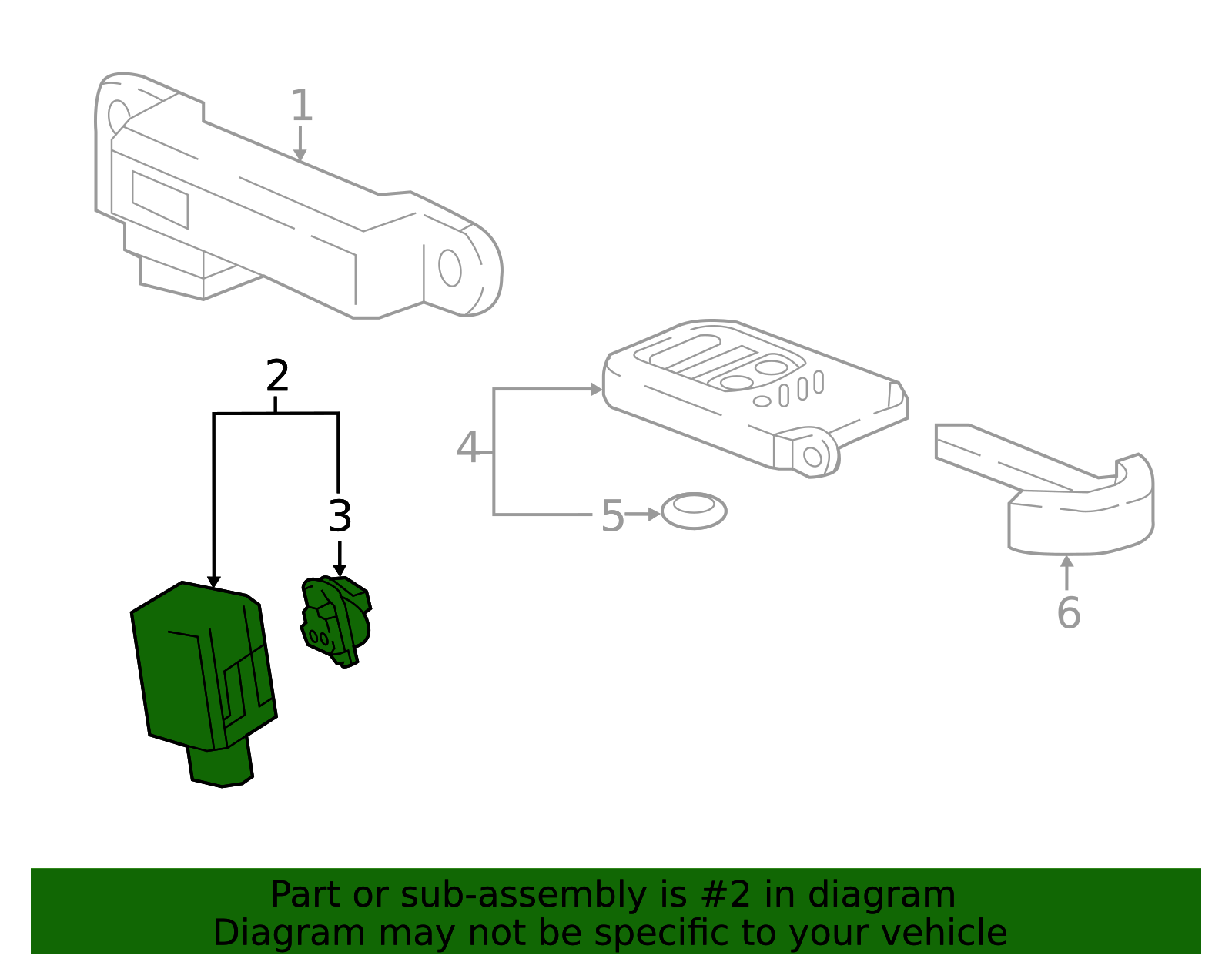 1

2

3

4

5

6

Part or sub-assembly is #2 in diagram
Diagram may not be specific to your vehicle