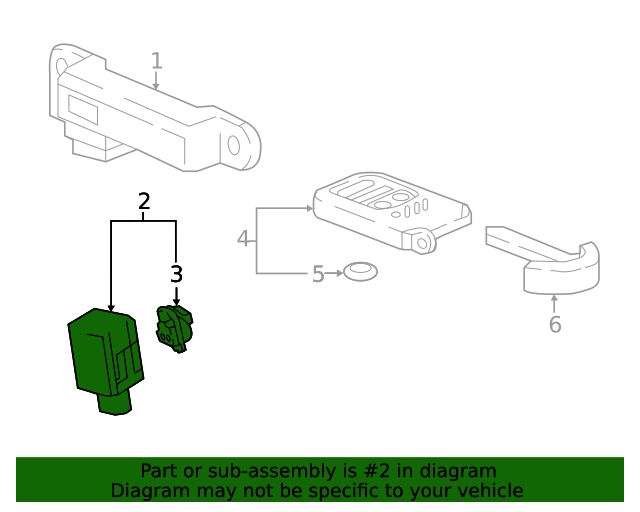 1

2

3

4

5

6

Part or sub-assembly is #2 in diagram
Diagram may not be specific to your vehicle