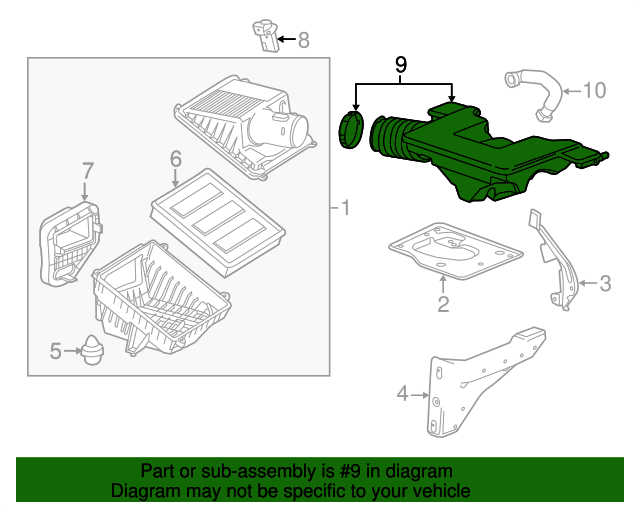 8
9
10
7
6
1
3
2
5
4
Part or sub-assembly is #9 in diagram
Diagram may not be specific to your vehicle