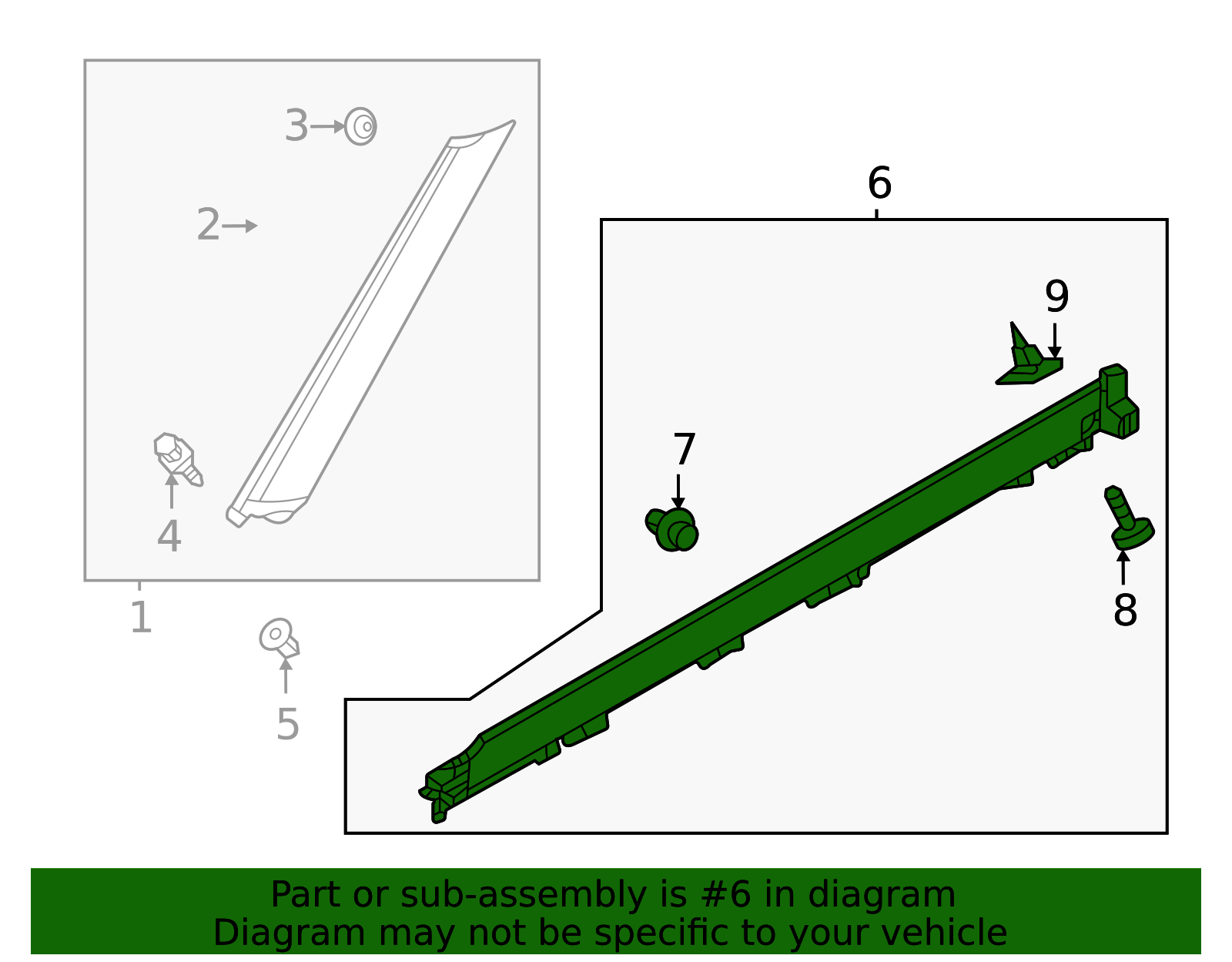 3
2
4
1
5
6
9
7
8
Part or sub-assembly is #6 in diagram
Diagram may not be specific to your vehicle