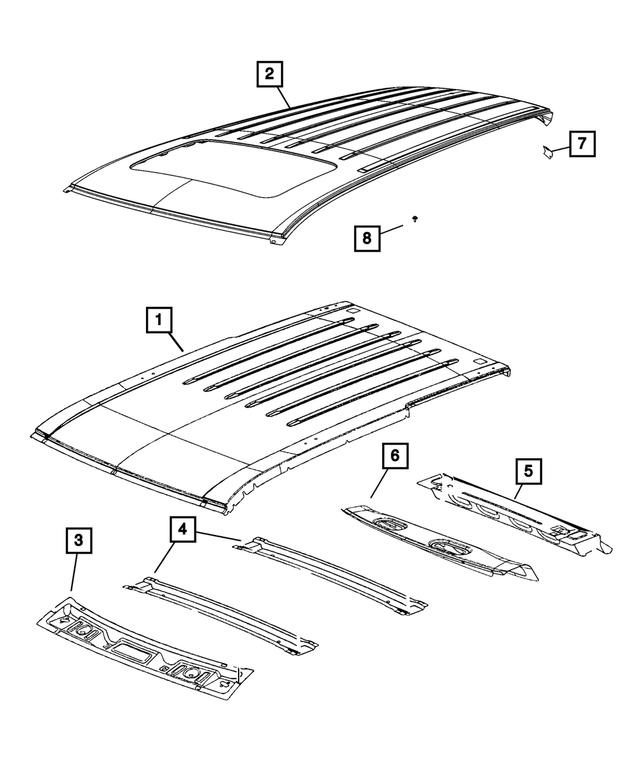 2
7
8
1
6
5
3
4