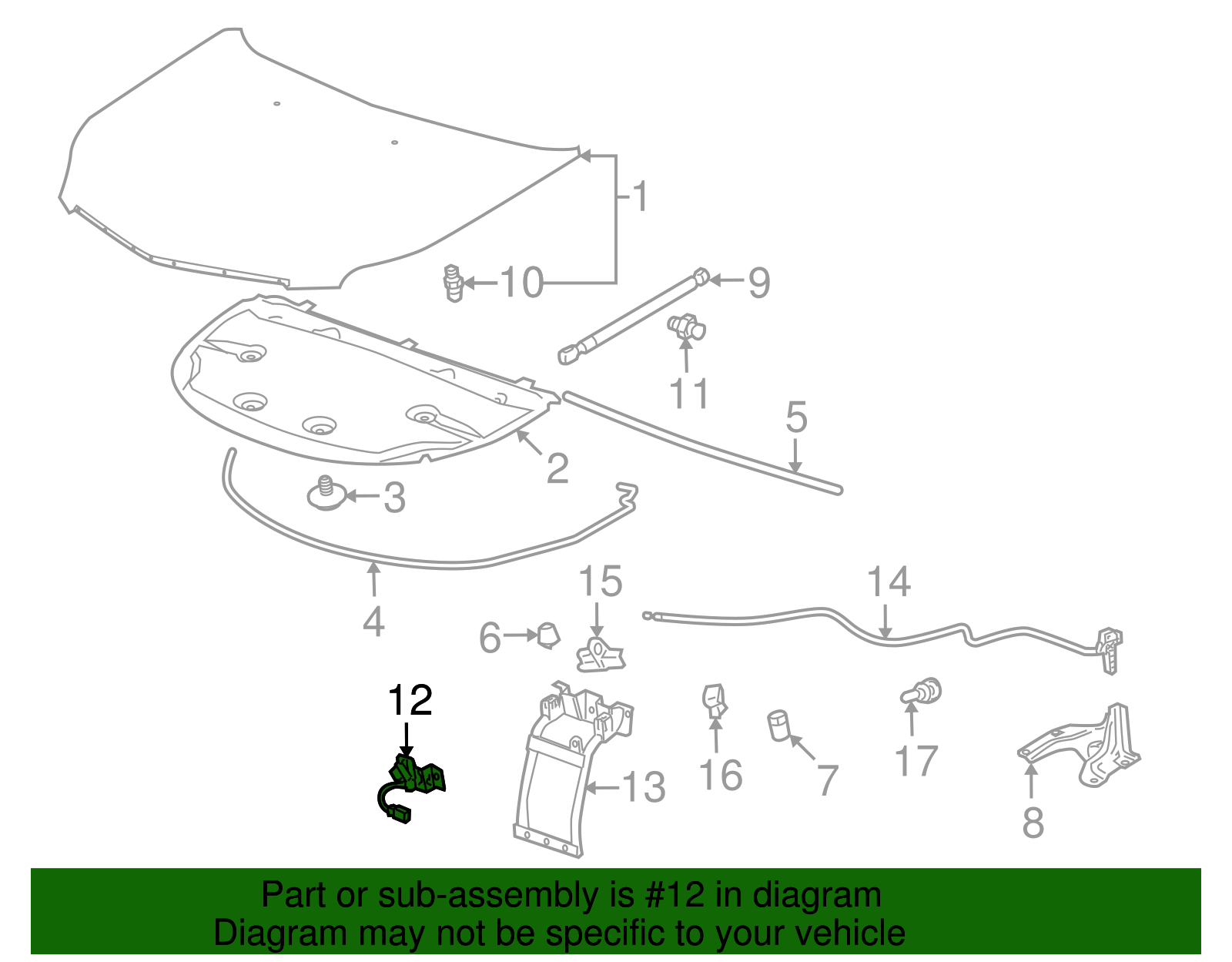 1
10
9
11
5
2
3
4
15
14
6
12
13
16
7
17
8

Part or sub-assembly is #12 in diagram
Diagram may not be specific to your vehicle