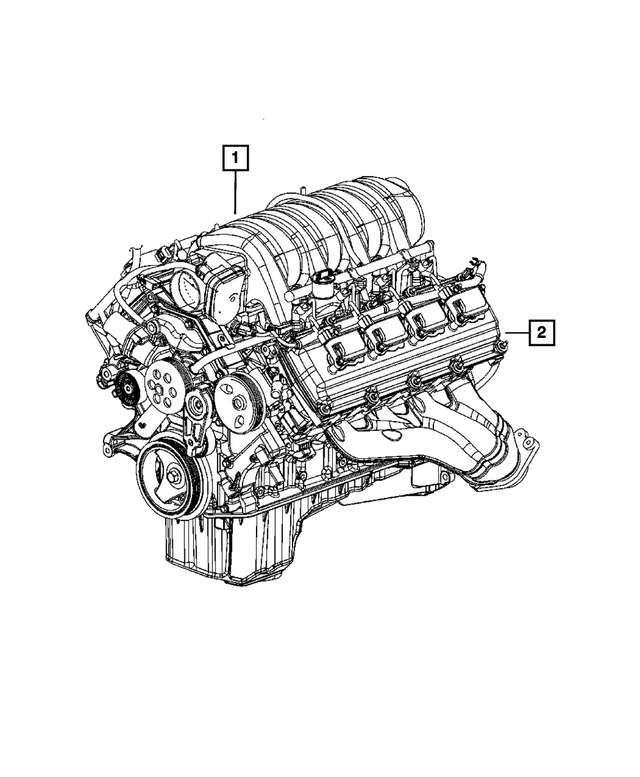 1

2