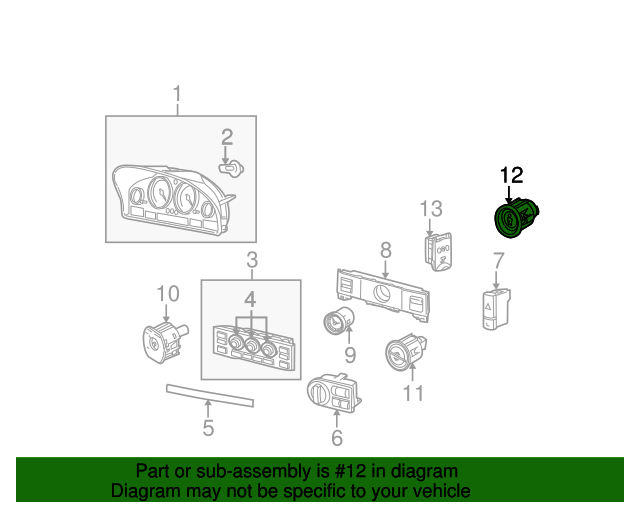 1
2
12
13
3
8
7
10
4
9
11
5
6

Part or sub-assembly is #12 in diagram
Diagram may not be specific to your vehicle