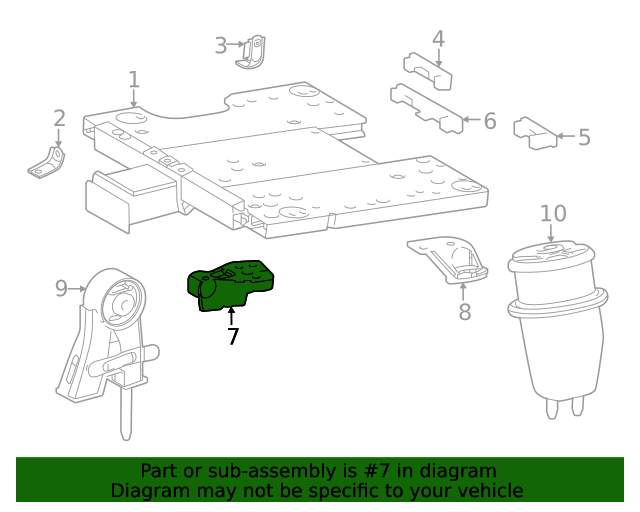 3
4
1
2
6
5
10
9
7
8

Part or sub-assembly is #7 in diagram
Diagram may not be specific to your vehicle