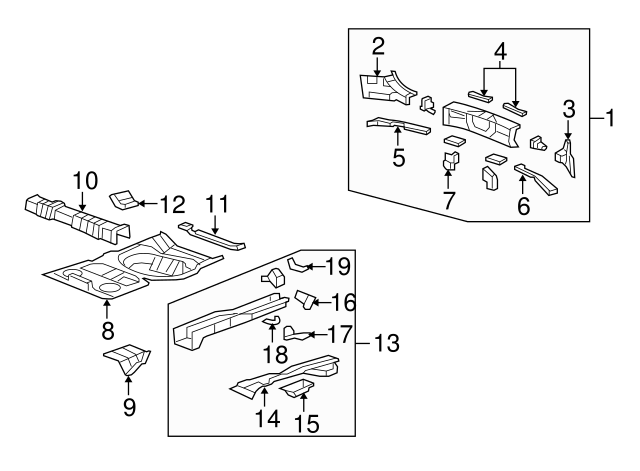 2
4
3
1
5
7
6
10
12
11
19
16
17
13
18
8
9
14
15