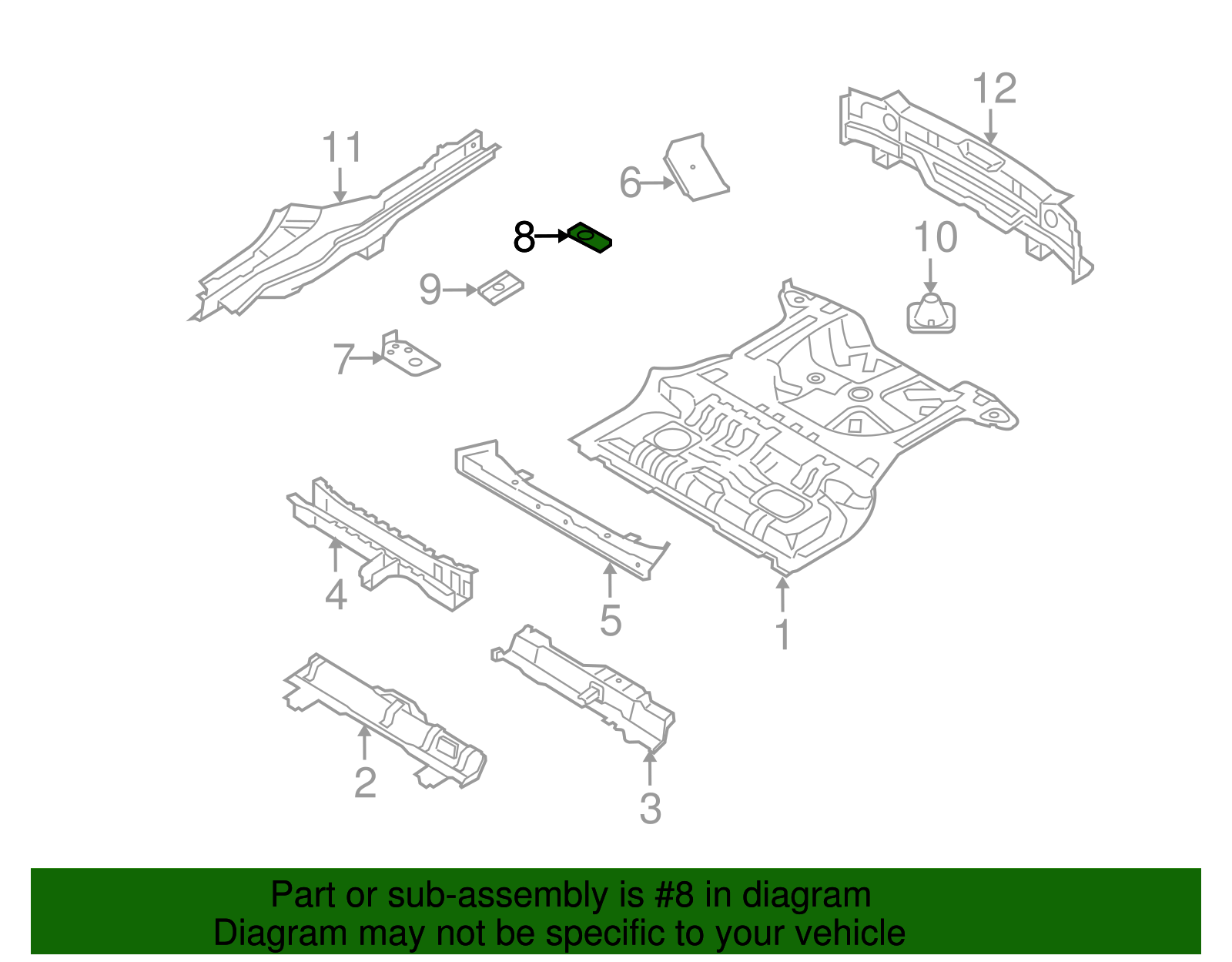 12
11
6
8
10
9
7
4
5
1
2
3

Part or sub-assembly is #8 in diagram
Diagram may not be specific to your vehicle