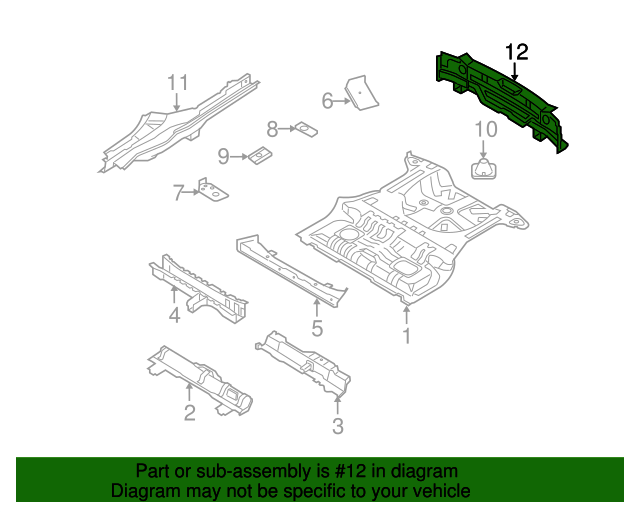 12
11
6
8
10
9
7
4
5
1
2
3

Part or sub-assembly is #12 in diagram
Diagram may not be specific to your vehicle