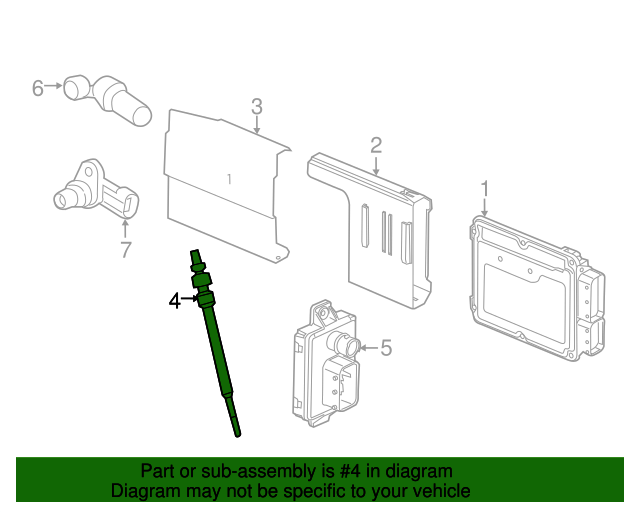 6
3
1
2
1
7
4
5

Part or sub-assembly is #4 in diagram
Diagram may not be specific to your vehicle