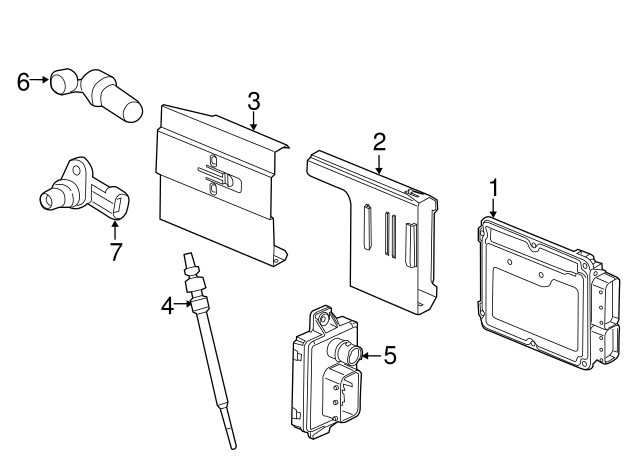 6
3
2
1
7
4
5