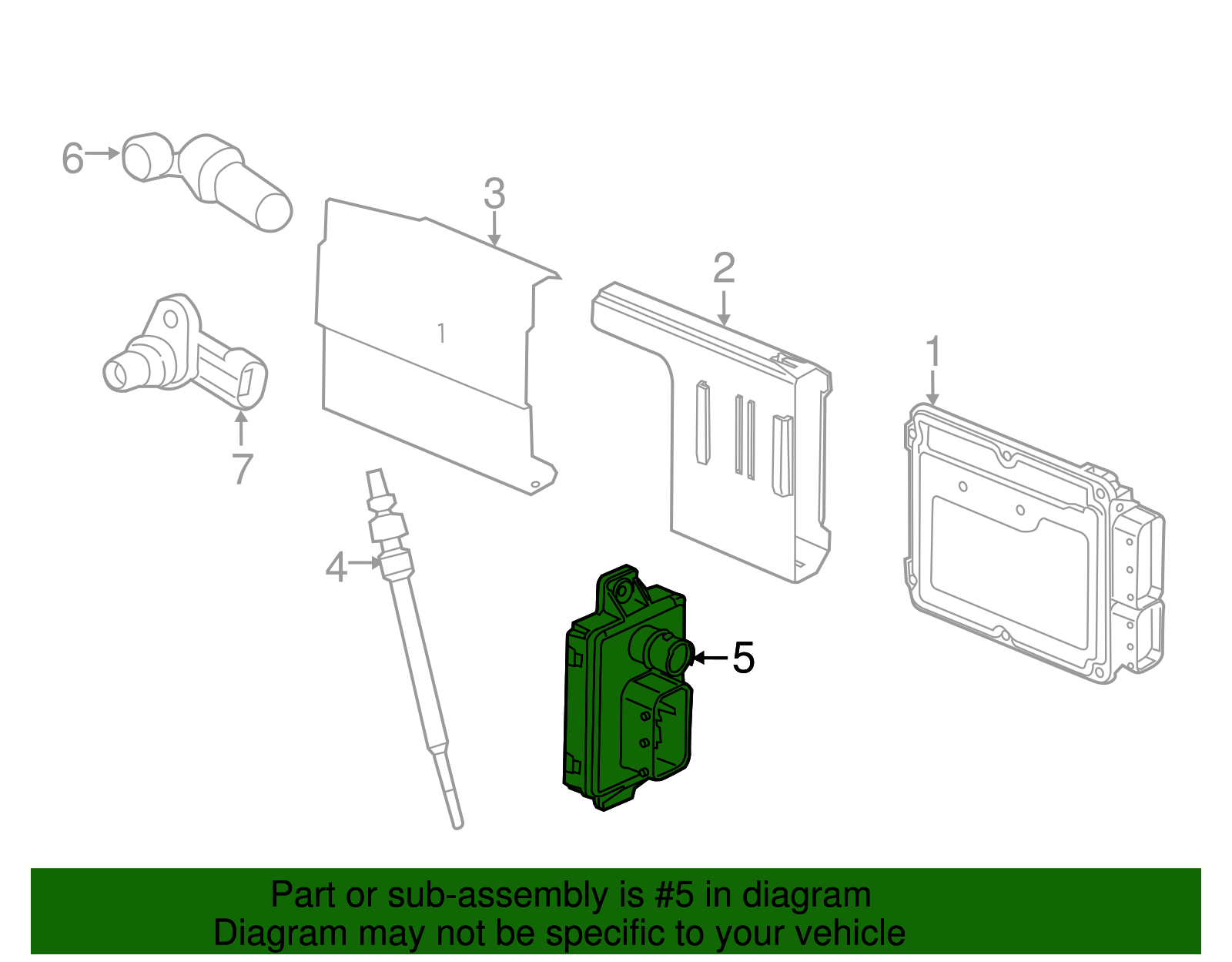 6
3
2
1
1
7
4
5

Part or sub-assembly is #5 in diagram
Diagram may not be specific to your vehicle