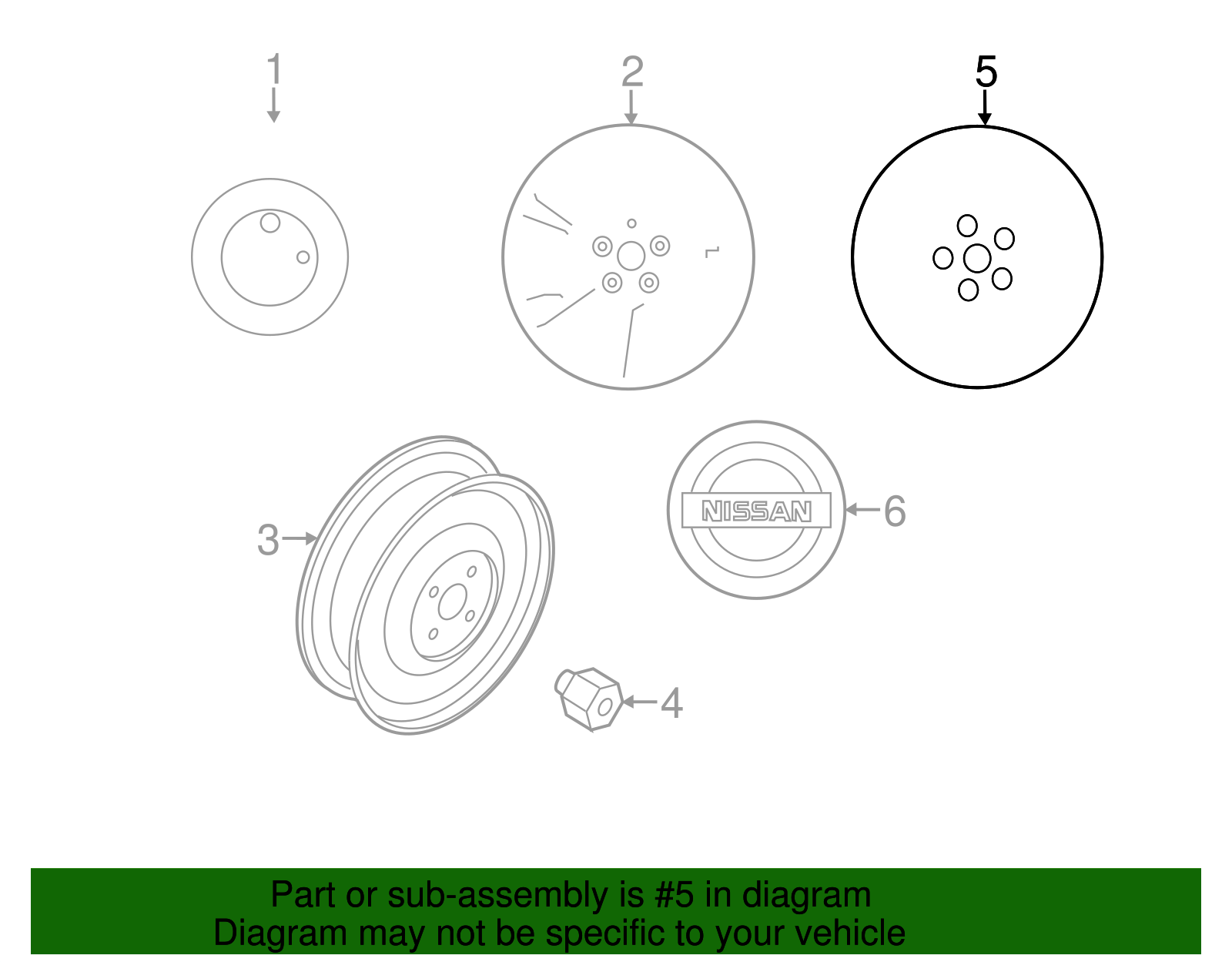 1
2
5
3
NISSAN
6
4

Part or sub-assembly is #5 in diagram
Diagram may not be specific to your vehicle