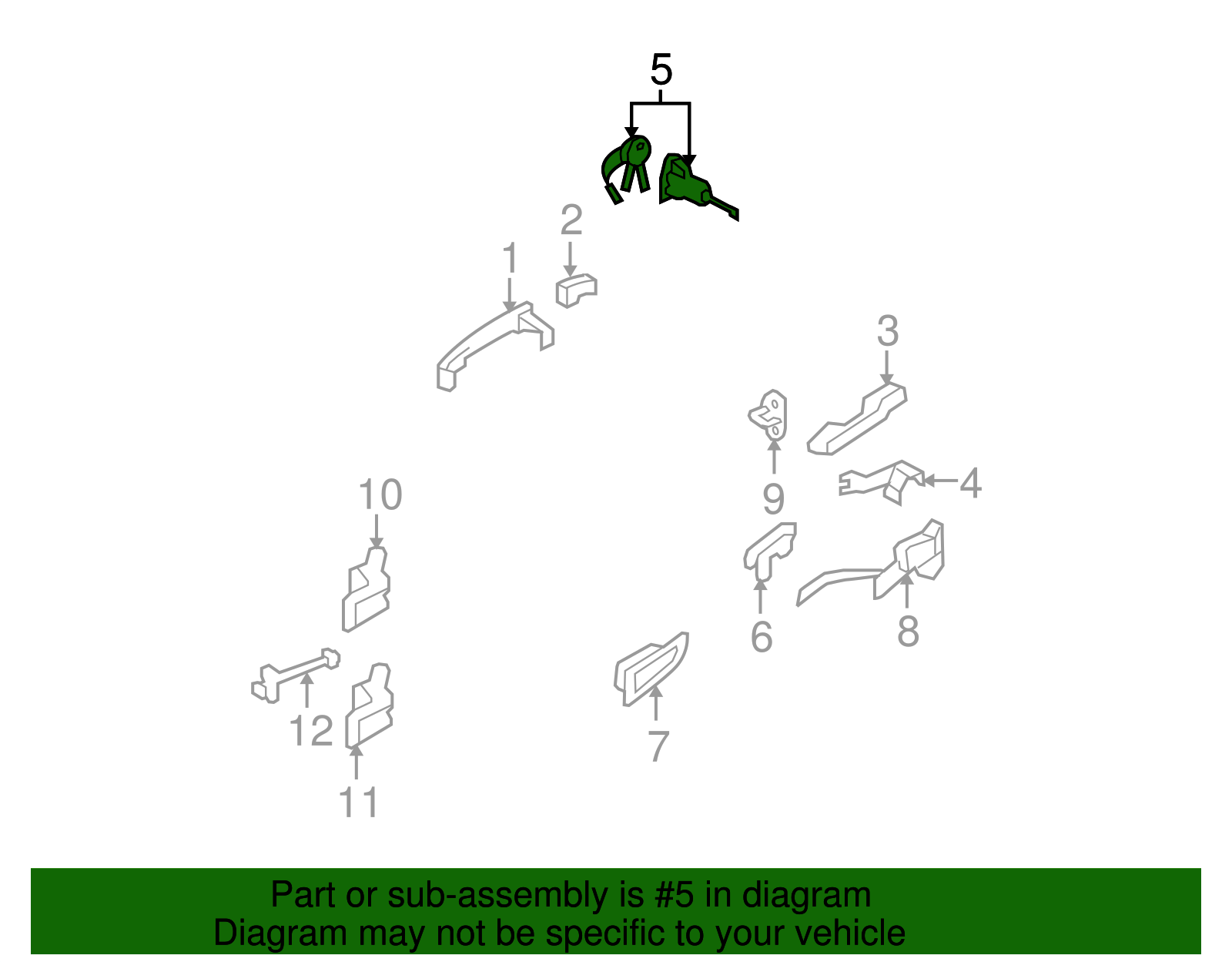 5

2

1

3

9

4

10

6

8

12

7

11

Part or sub-assembly is #5 in diagram
Diagram may not be specific to your vehicle