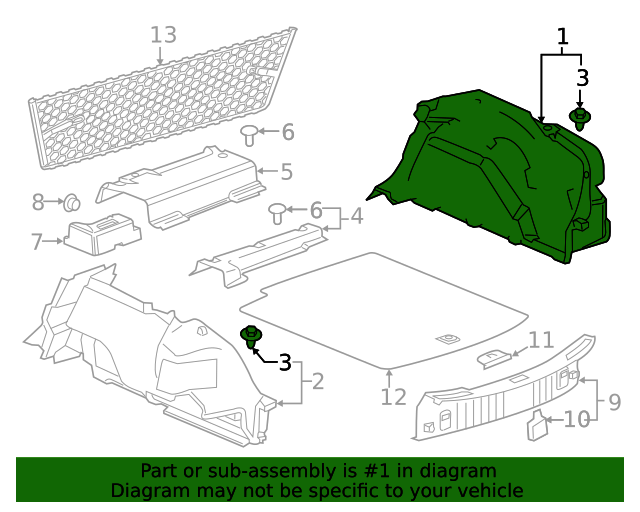 13
1
3
6
5
8
6
4
7
3
2
11
12
9
10
Part or sub-assembly is #1 in diagram
Diagram may not be specific to your vehicle