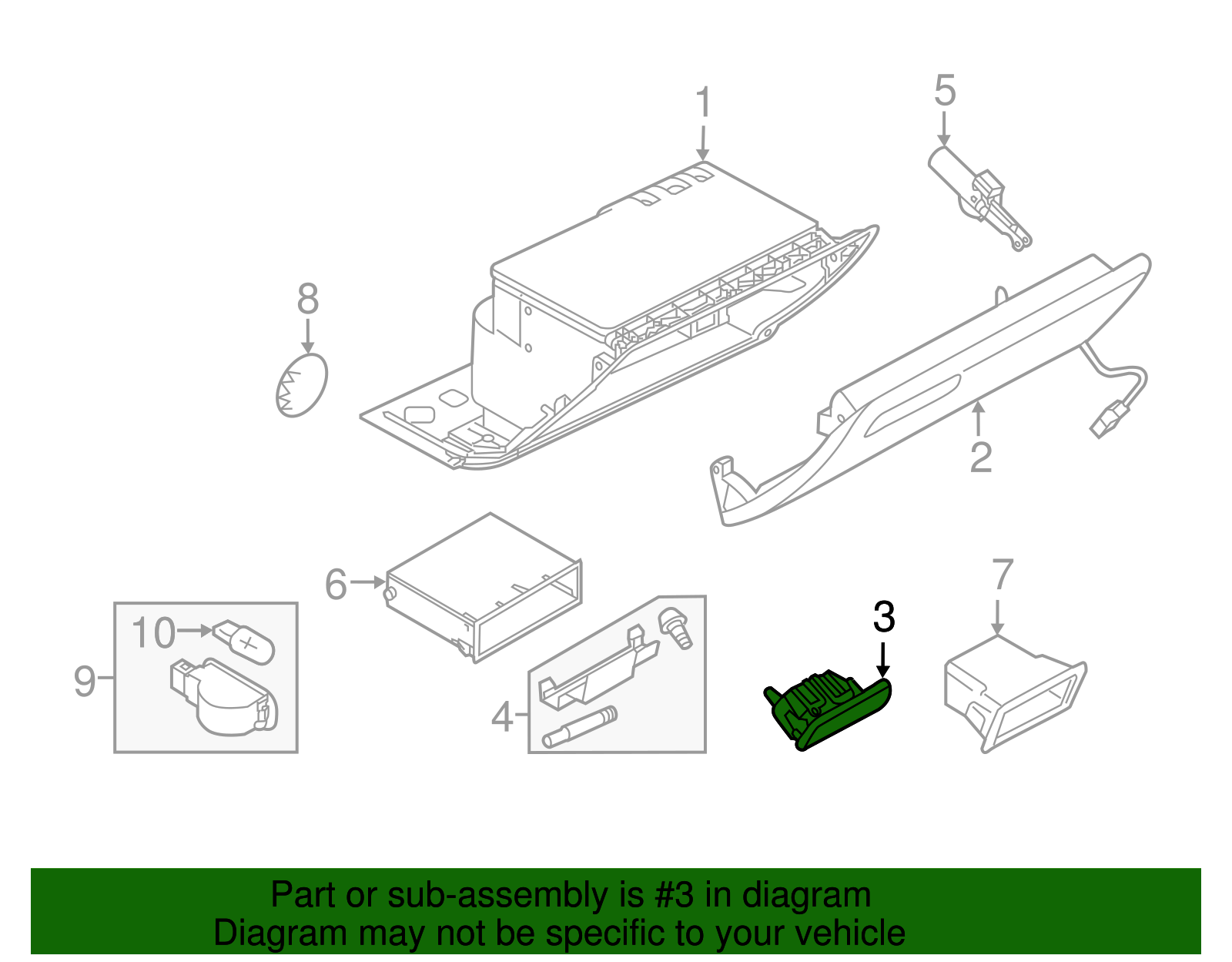 1
5
8
2
6
7
3
10
9
4

Part or sub-assembly is #3 in diagram
Diagram may not be specific to your vehicle