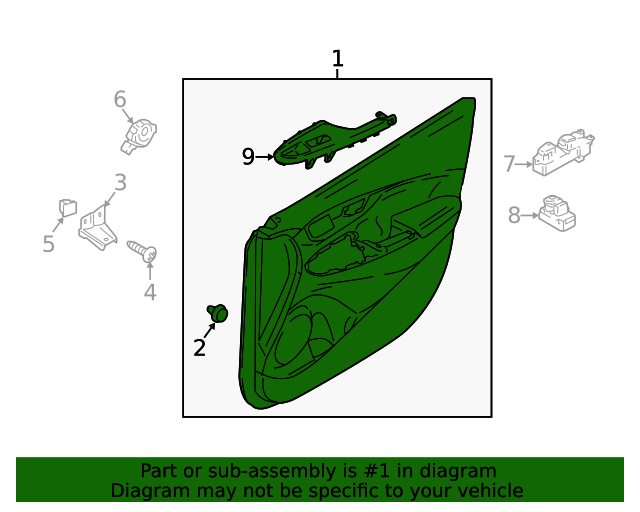 1
6
9
7
3
5
8
4
2

Part or sub-assembly is #1 in diagram
Diagram may not be specific to your vehicle