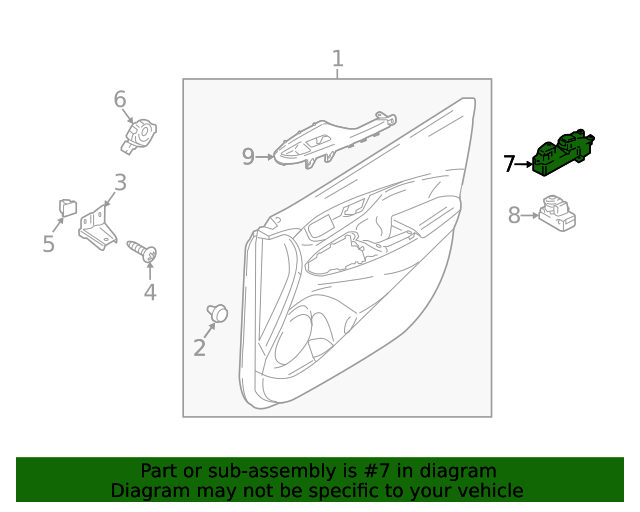 1
6
9
7
3
5
8
4
2

Part or sub-assembly is #7 in diagram
Diagram may not be specific to your vehicle